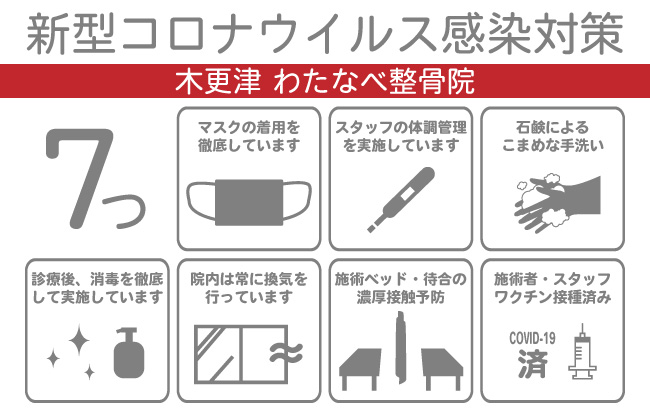 新型コロナウイルス感染対策

木更津 わたなべ整骨院

7つ

マスクの着用を徹底しています

スタッフの体調管理を実施しています

石鹸によるこまめな手洗い

診療後、消毒を徹底して実施しています

院内は常に換気を行っています

施術ベッド・待合の濃厚接触予防

施術者・スタッフワクチン接種済み

COVID-19
済